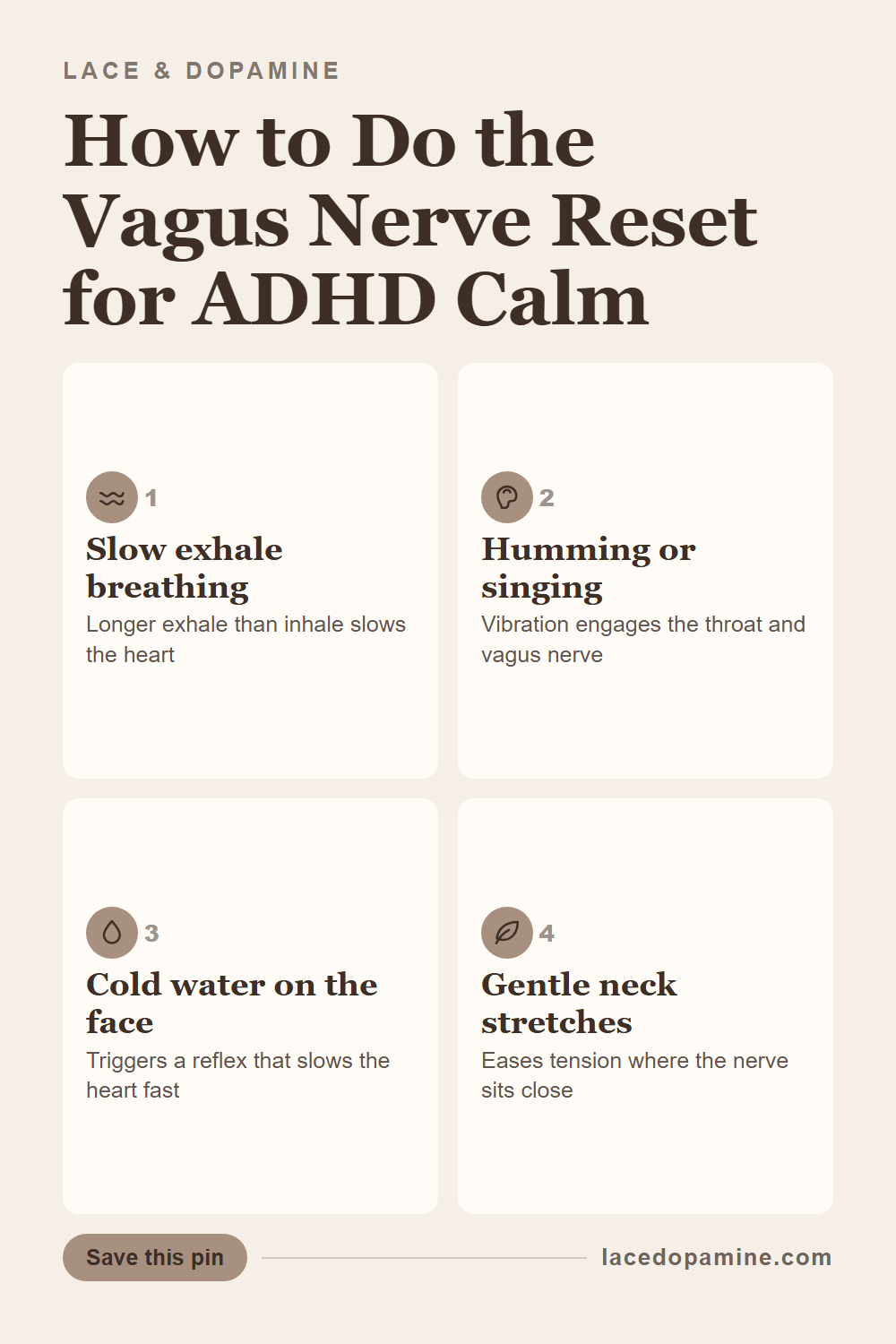 LACE & DOPAMINE

How to Do the Vagus Nerve Reset for ADHD Calm

1

Slow exhale breathing

Longer exhale than inhale slows the heart

2

Humming or singing

Vibration engages the throat and vagus nerve

3

Cold water on the face

Triggers a reflex that slows the heart fast

4

Gentle neck stretches

Eases tension where the nerve sits close

Save this pin

lacedopamine.com