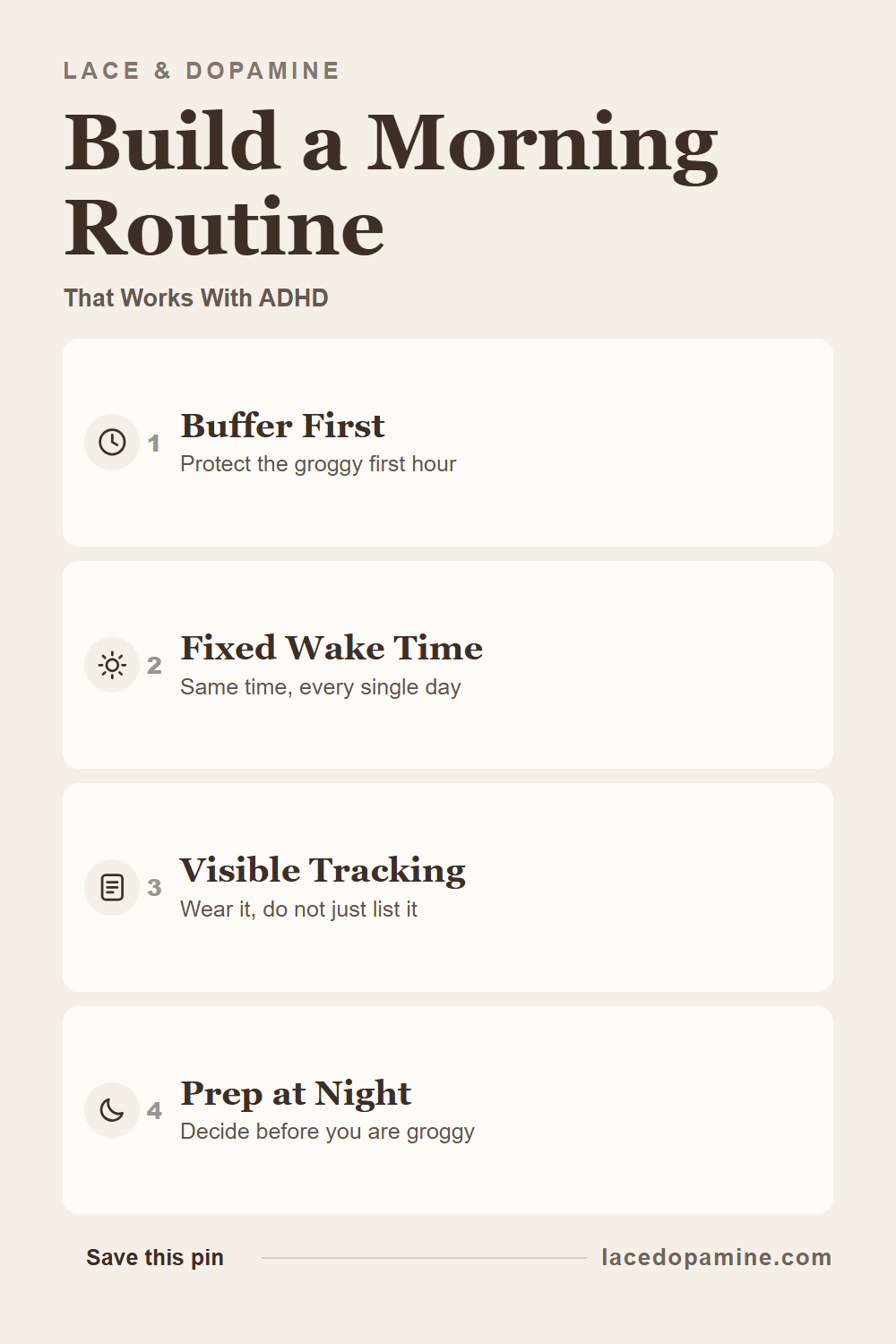 LACE & DOPAMINE

Build a Morning Routine

That Works With ADHD

1 Buffer First
Protect the groggy first hour

2 Fixed Wake Time
Same time, every single day

3 Visible Tracking
Wear it, do not just list it

4 Prep at Night
Decide before you are groggy

Save this pin lacedopamine.com