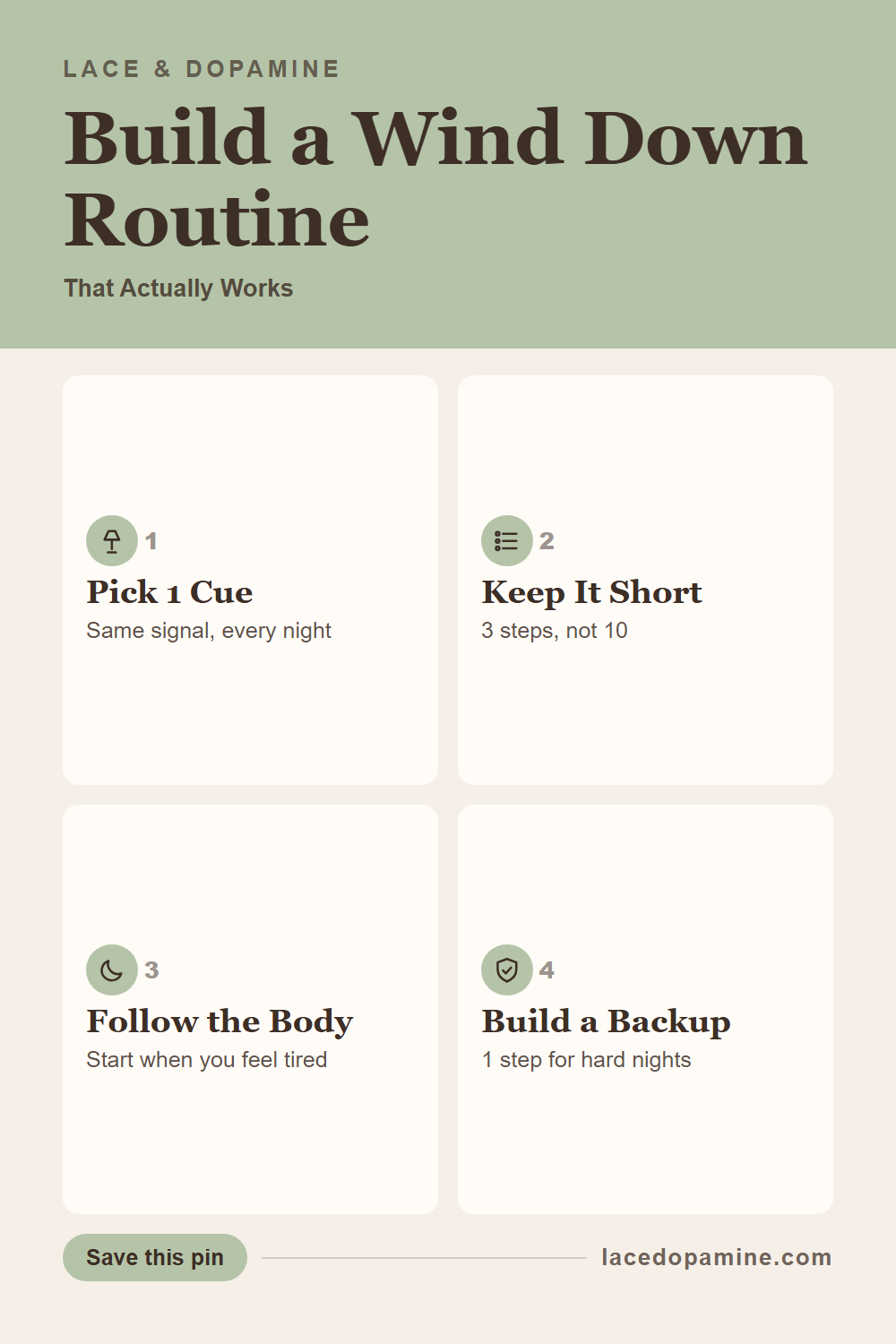 LACE & DOPAMINE

Build a Wind Down Routine

That Actually Works

1

Pick 1 Cue

Same signal, every night

2

Keep It Short

3 steps, not 10

3

Follow the Body

Start when you feel tired

4

Build a Backup

1 step for hard nights

Save this pin

lacedopamine.com