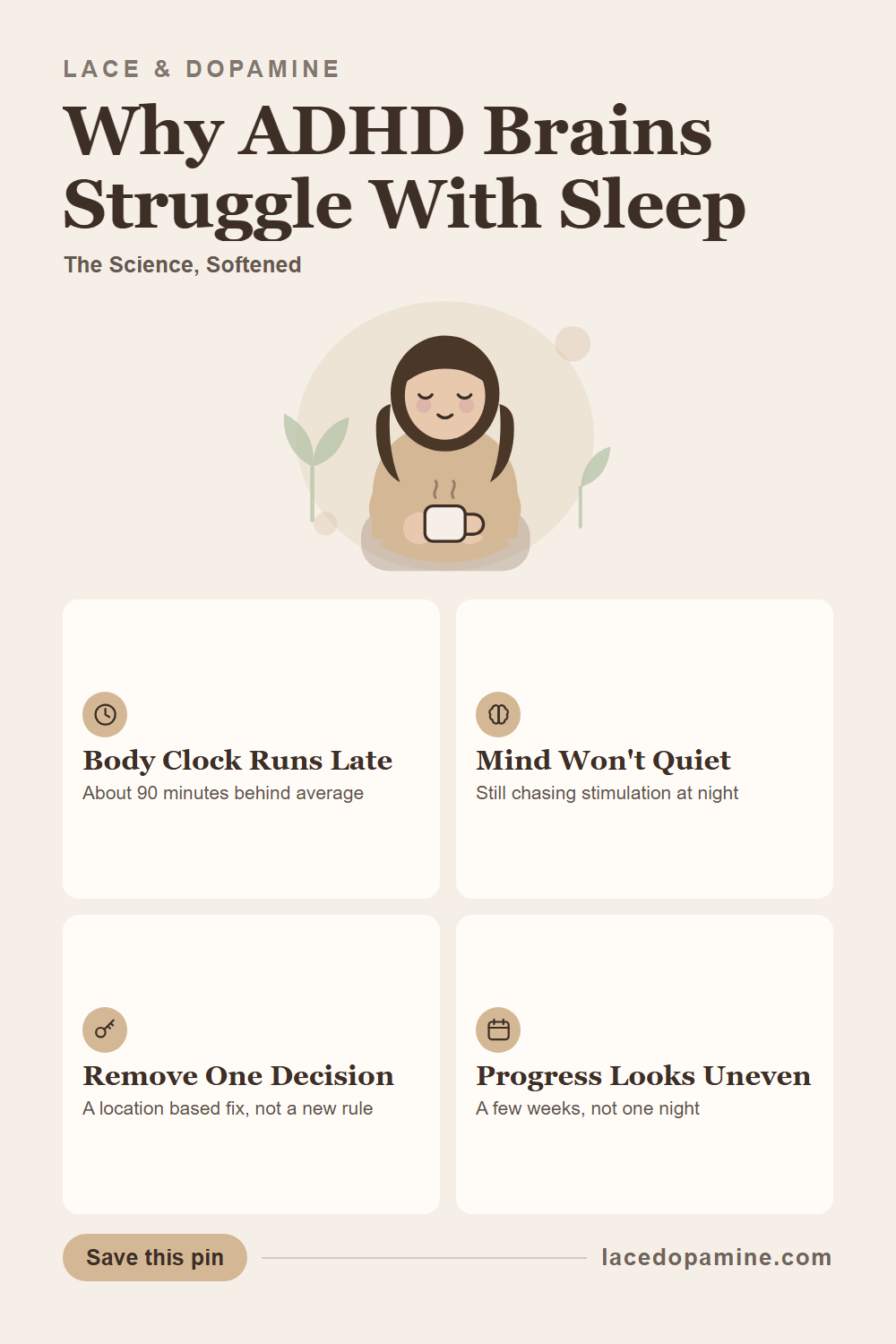 LACE & DOPAMINE

Why ADHD Brains Struggle With Sleep

The Science, Softened

Body Clock Runs Late

About 90 minutes behind average

Mind Won't Quiet

Still chasing stimulation at night

Remove One Decision

A location based fix, not a new rule

Progress Looks Uneven

A few weeks, not one night

Save this pin

lacedopamine.com