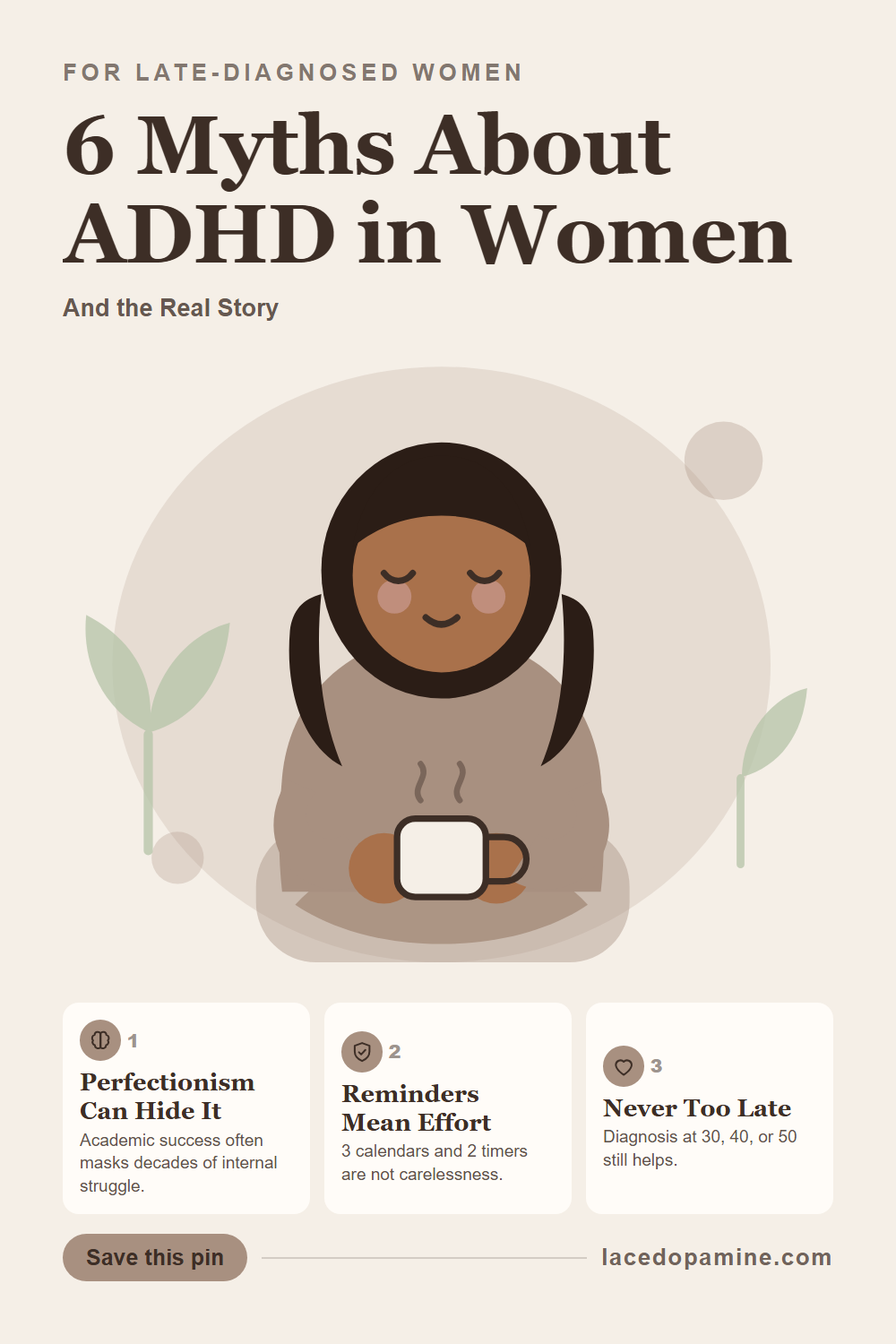 FOR LATE-DIAGNOSED WOMEN

6 Myths About ADHD in Women

And the Real Story

1

Perfectionism Can Hide It

Academic success often masks decades of internal struggle.

2

Reminders Mean Effort

3 calendars and 2 timers are not carelessness.

3

Never Too Late

Diagnosis at 30, 40, or 50 still helps.

Save this pin

lacedopamine.com